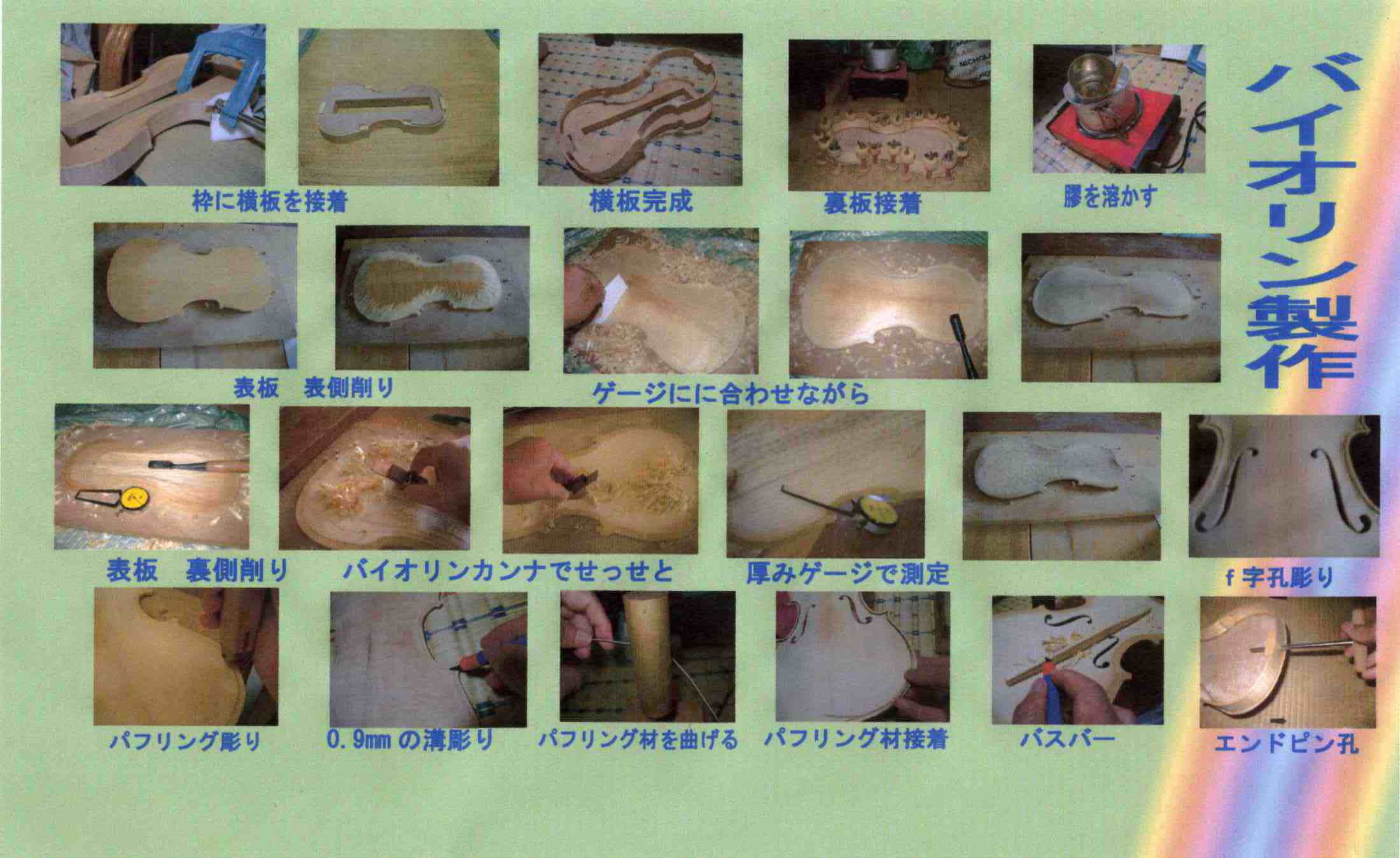 バイオリン製作

枠に横板を接着

横板完成

裏板接着

膠を溶かす

表板　表側削り

ゲージにに合わせながら

表板　裏側削り

バイオリンカンナでせっせと

厚みゲージで測定

f 字孔彫り

パフリング彫り

0.9mm の溝彫り

パフリング材を曲げる

パフリング材接着

バスバー

エンドピン孔